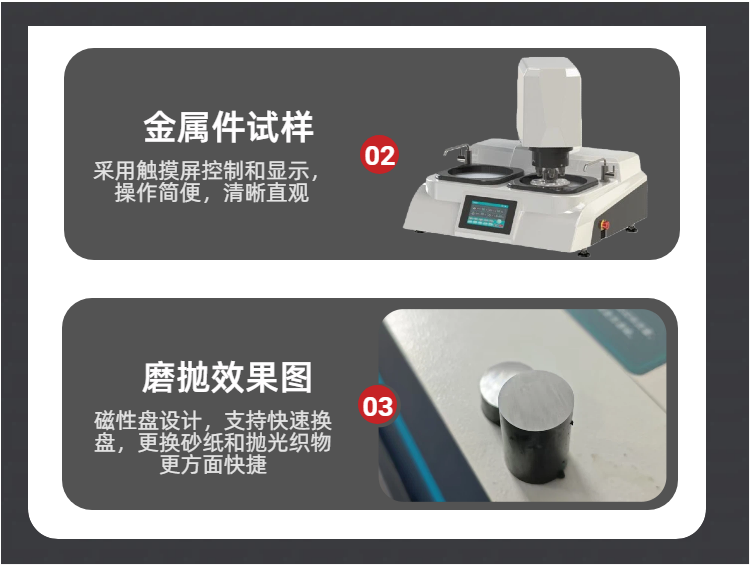 金属件试样

采用触摸屏控制和显示，操作简便，清晰直观

02

磨抛效果图

磁性盘设计，支持快速换盘，更换砂纸和抛光织物更方面快捷

03